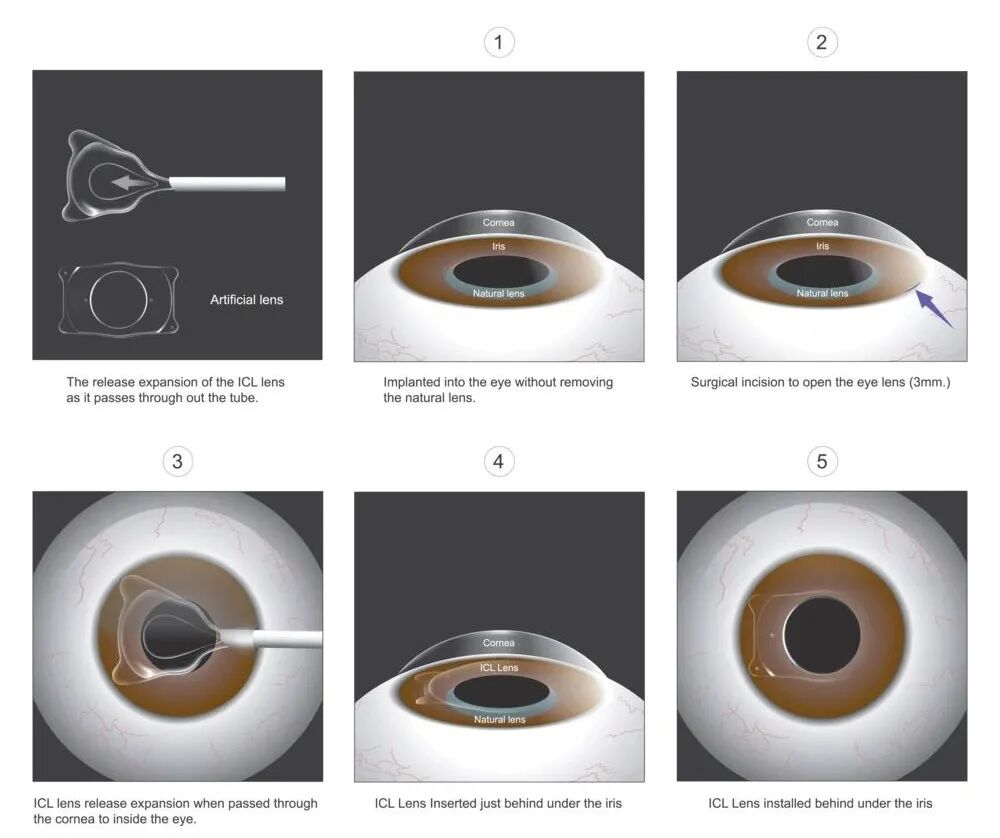 Artificial lens

The release expansion of the ICL lens as it passes through out the tube.

1

Cornea
Iris
Natural lens

Implanted into the eye without removing the natural lens.

2

Cornea
Iris
Natural lens

Surgical incision to open the eye lens (3mm.)

3

ICL lens release expansion when passed through the cornea to inside the eye.

4

Cornea
ICL Lens
Natural lens

ICL Lens Inserted just behind under the iris

5

ICL Lens installed behind under the iris